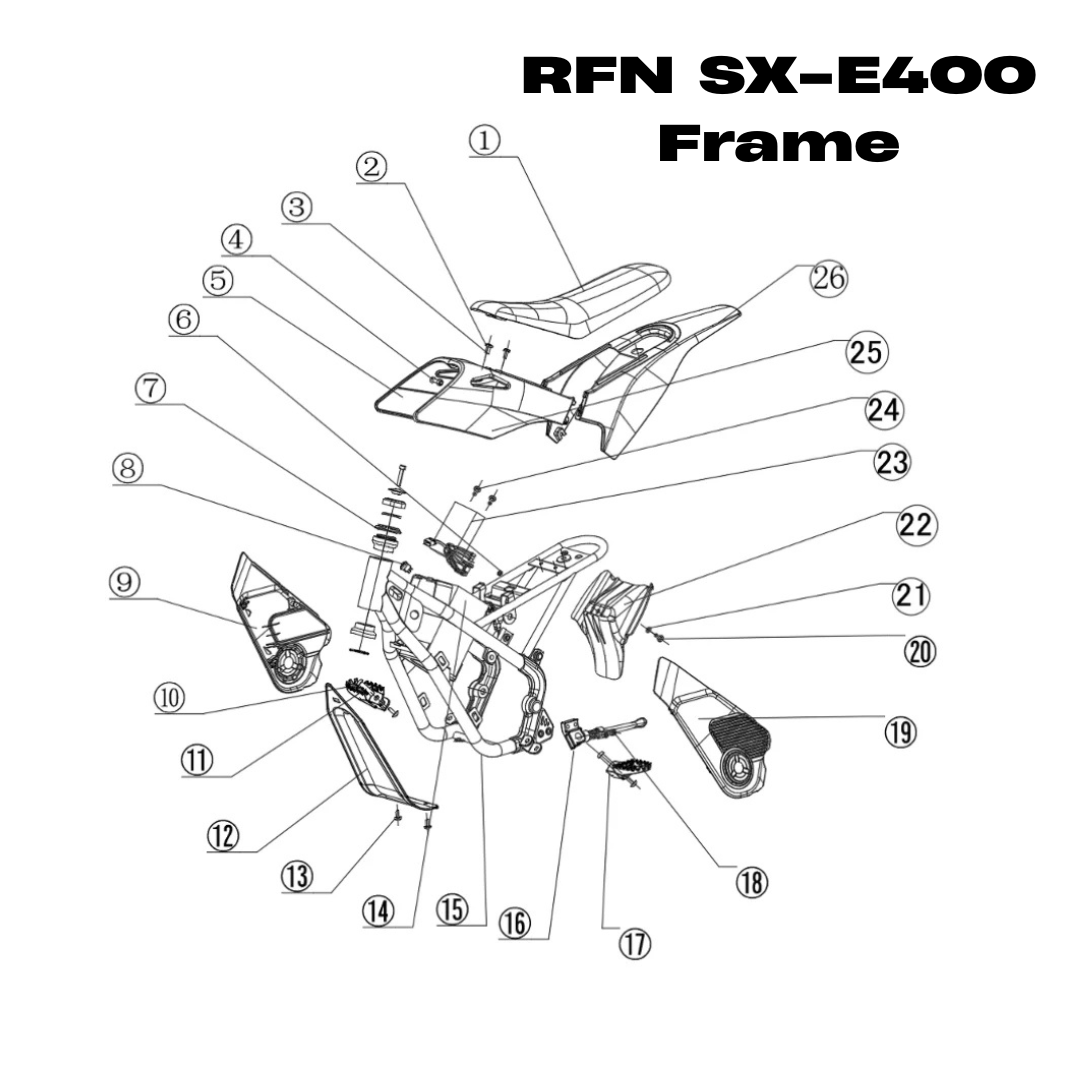 RFN SX-E400
Frame

①
②
③
④
⑤
⑥
⑦
⑧
⑨
⑩
⑪
⑫
⑬
⑭
⑮
⑯
⑰
⑱
⑲
⑳
21
22
23
24
25
26